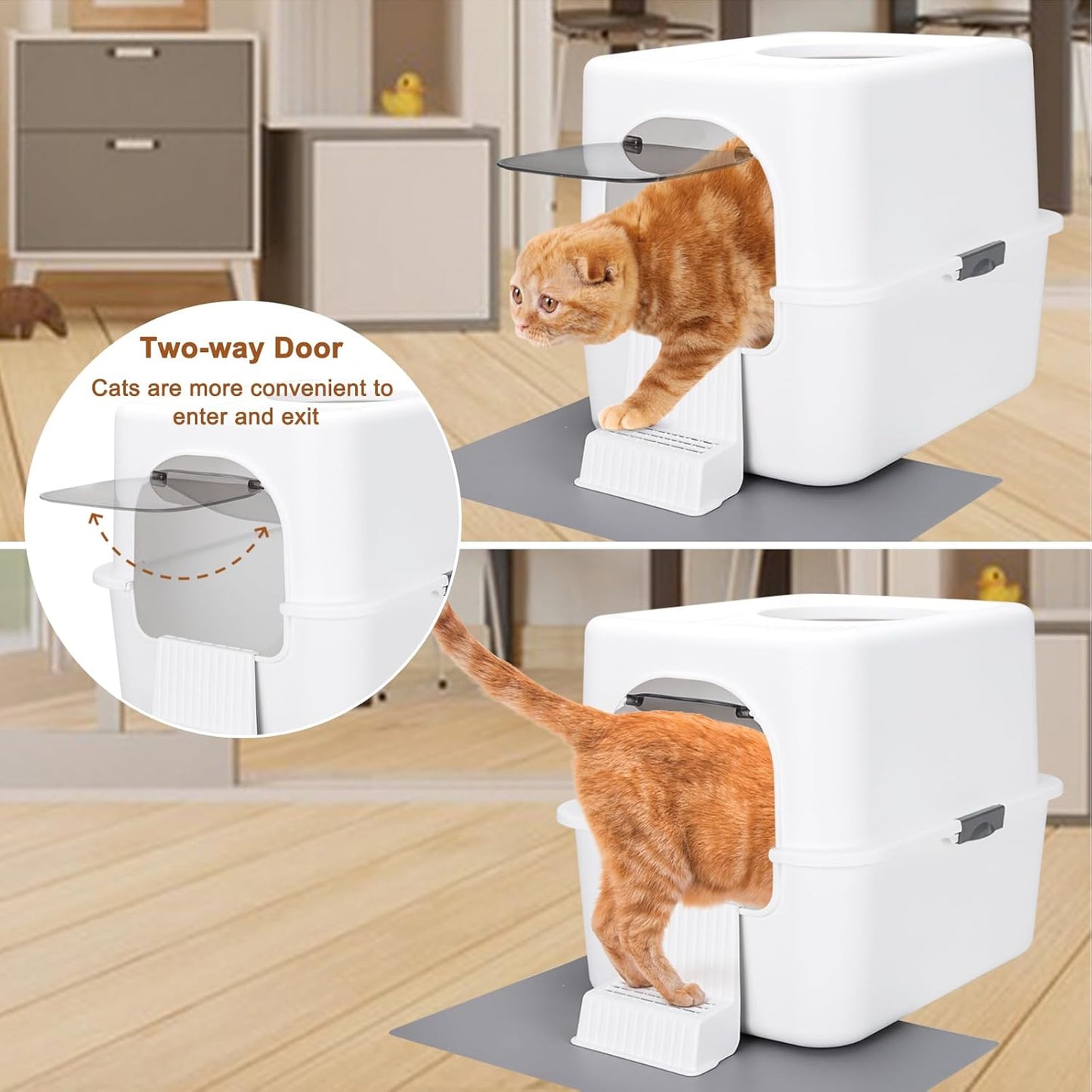 Two-way Door

Cats are more convenient to enter and exit