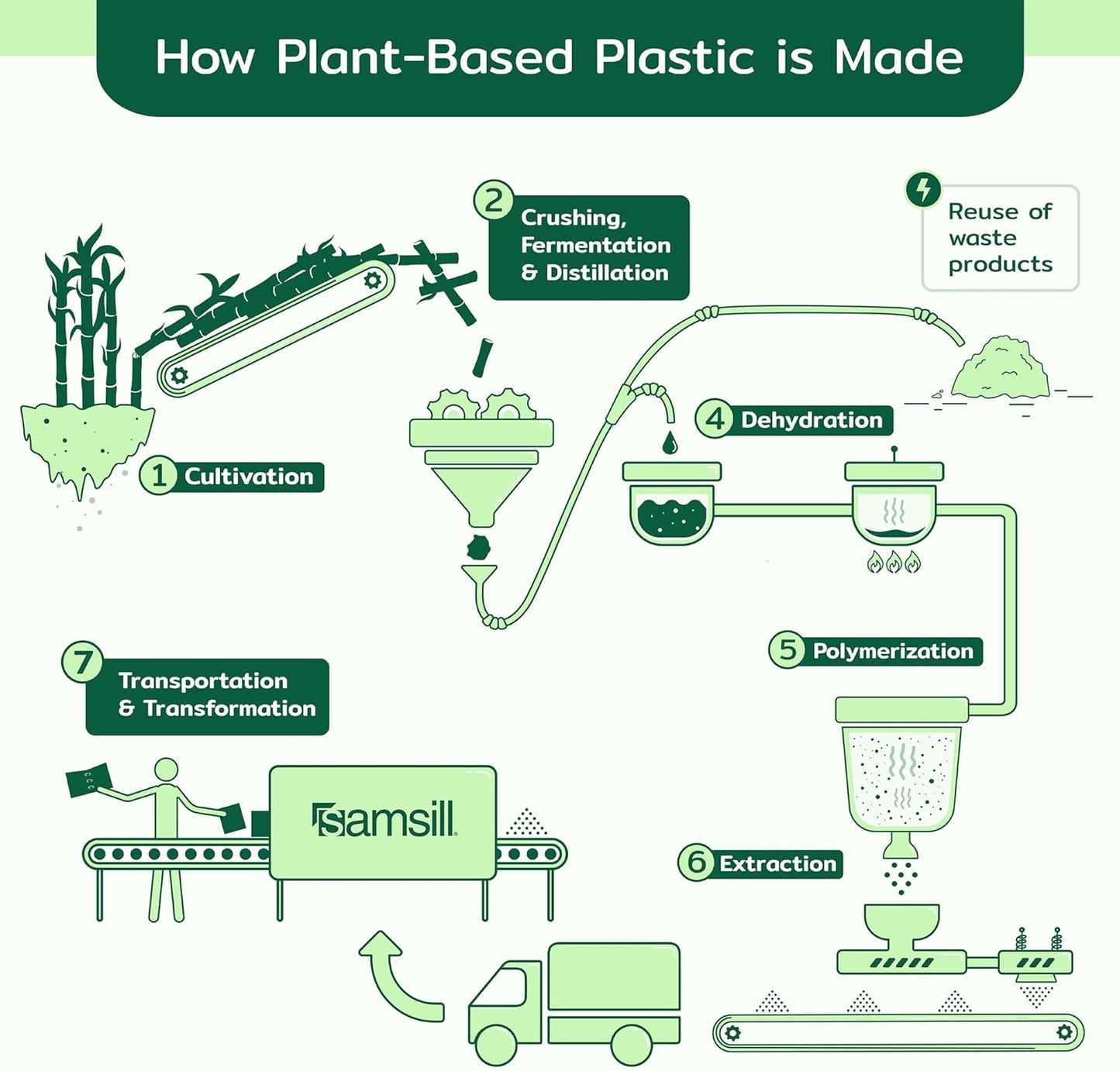 How Plant-Based Plastic is Made

1 Cultivation

2 Crushing, Fermentation & Distillation

Reuse of waste products

4 Dehydration

5 Polymerization

6 Extraction

7 Transportation & Transformation

samsill