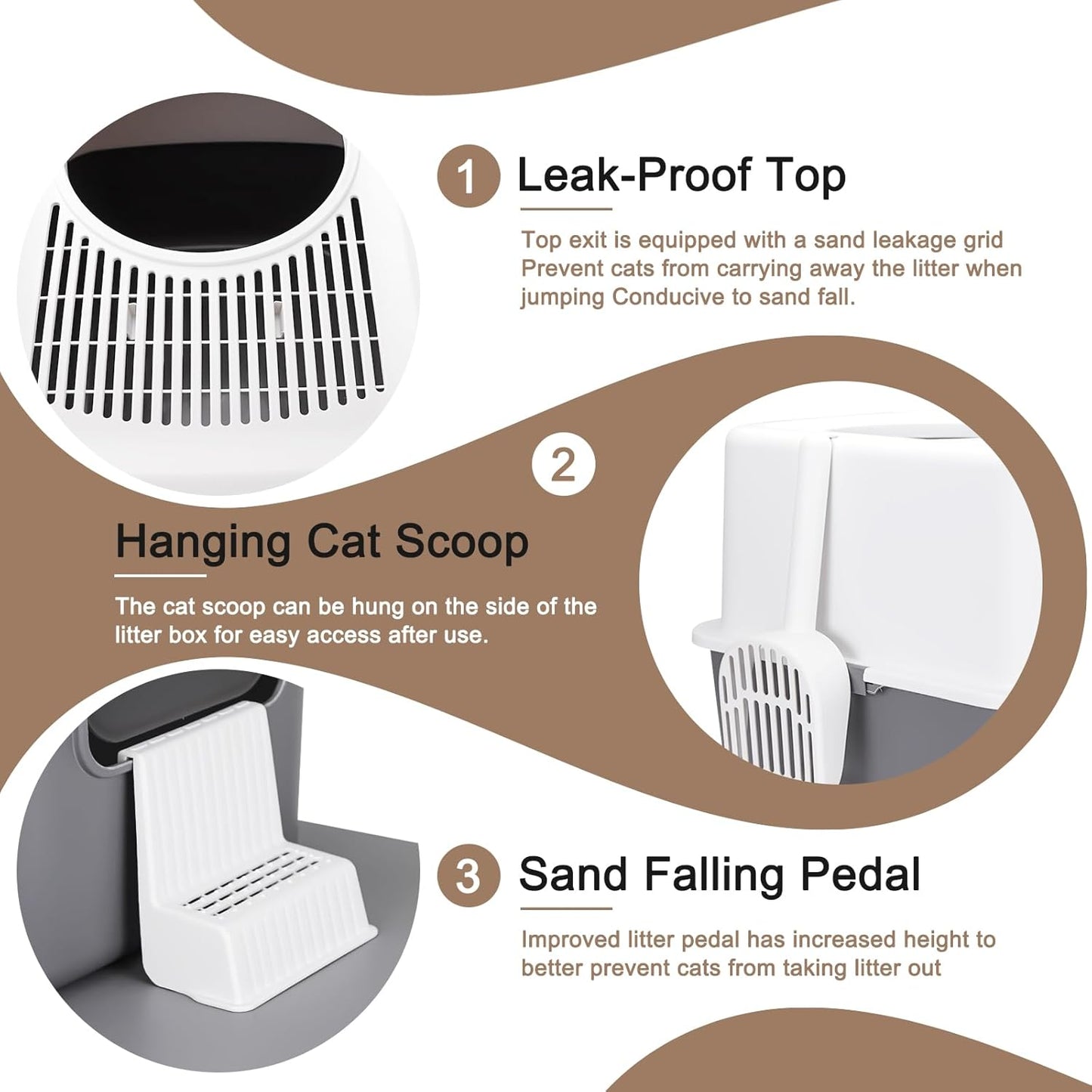 1 Leak-Proof Top

Top exit is equipped with a sand leakage grid Prevent cats from carrying away the litter when jumping Conducive to sand fall.

2

Hanging Cat Scoop

The cat scoop can be hung on the side of the litter box for easy access after use.

3 Sand Falling Pedal

Improved litter pedal has increased height to better prevent cats from taking litter out