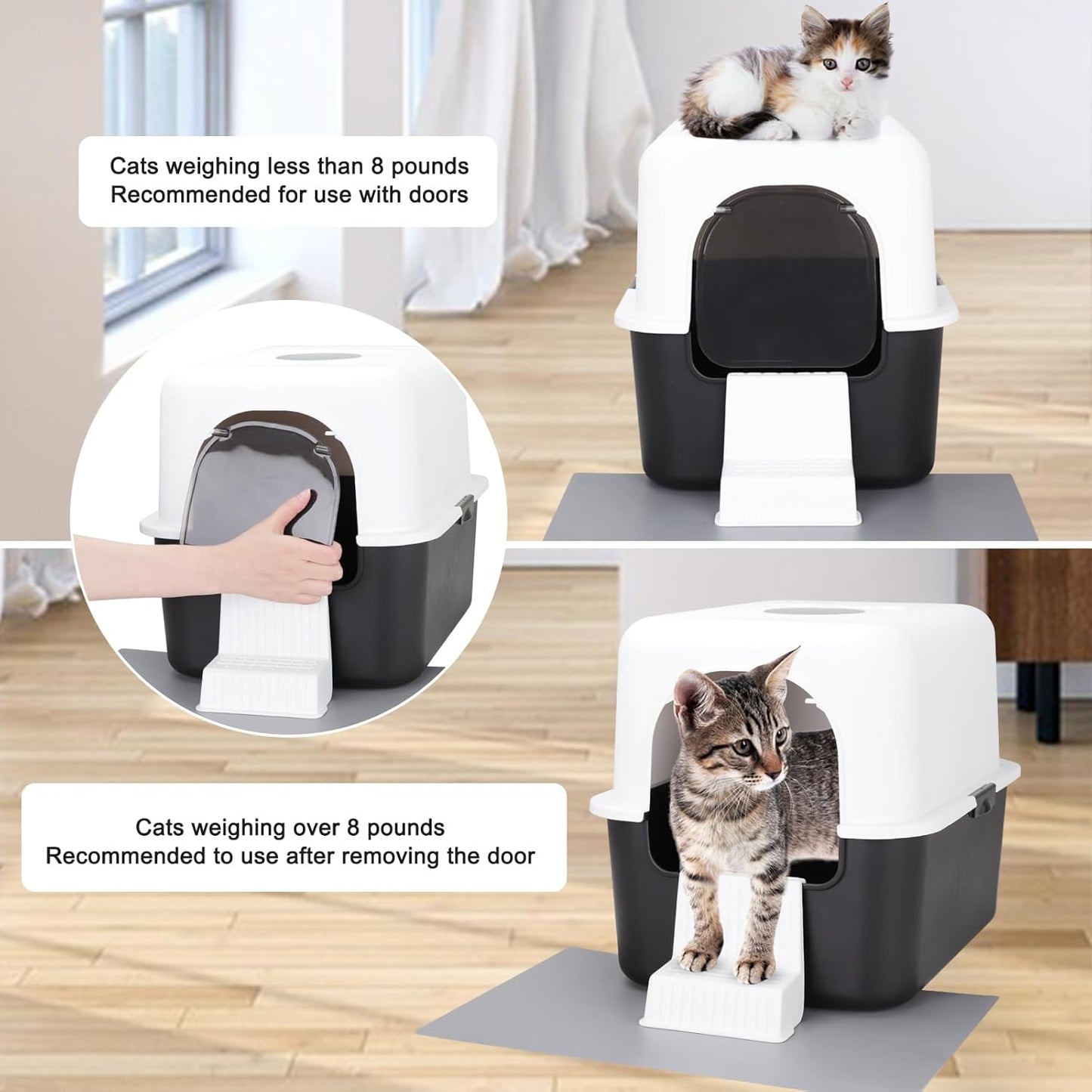 Cats weighing less than 8 pounds
Recommended for use with doors

Cats weighing over 8 pounds
Recommended to use after removing the door