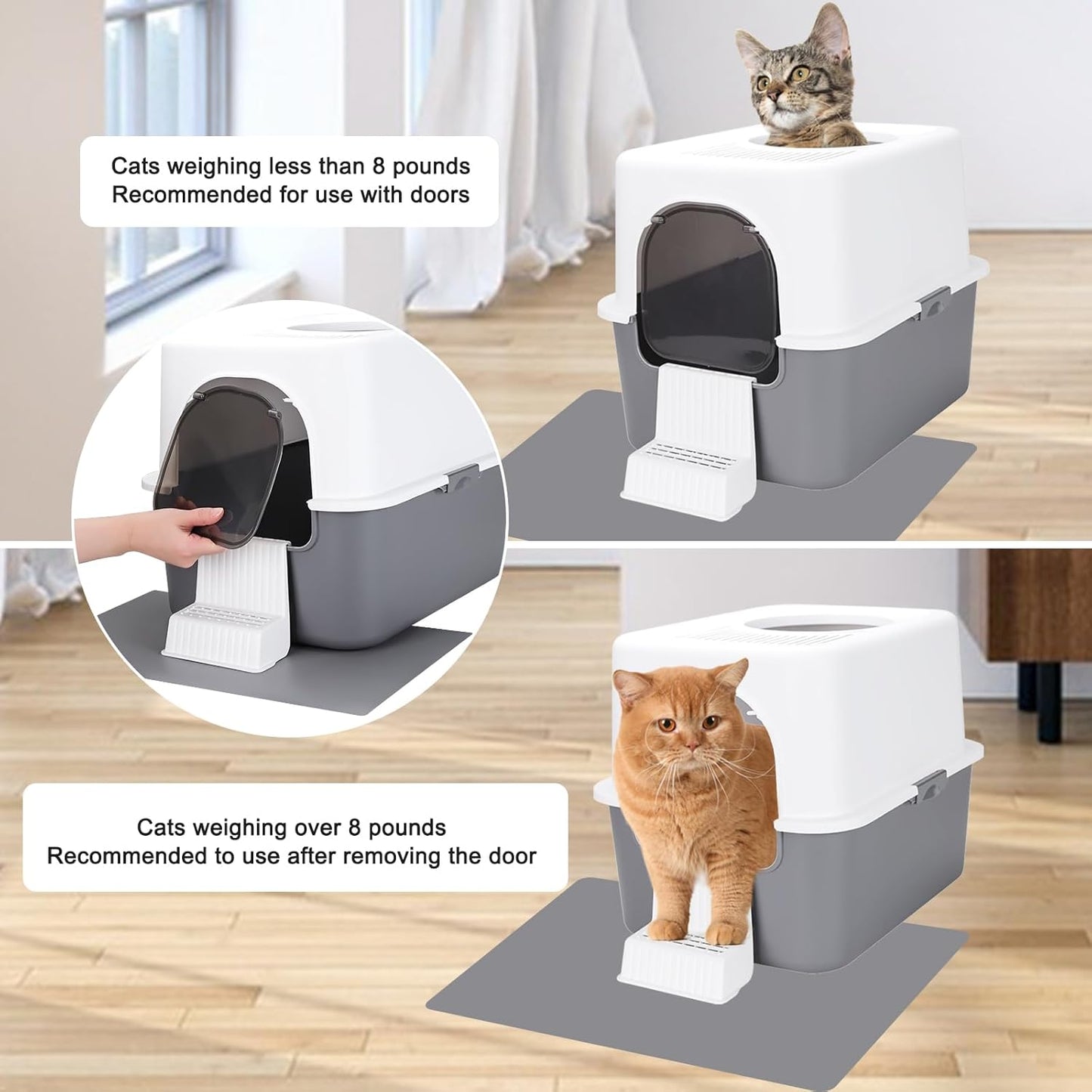 Cats weighing less than 8 pounds
Recommended for use with doors

Cats weighing over 8 pounds
Recommended to use after removing the door