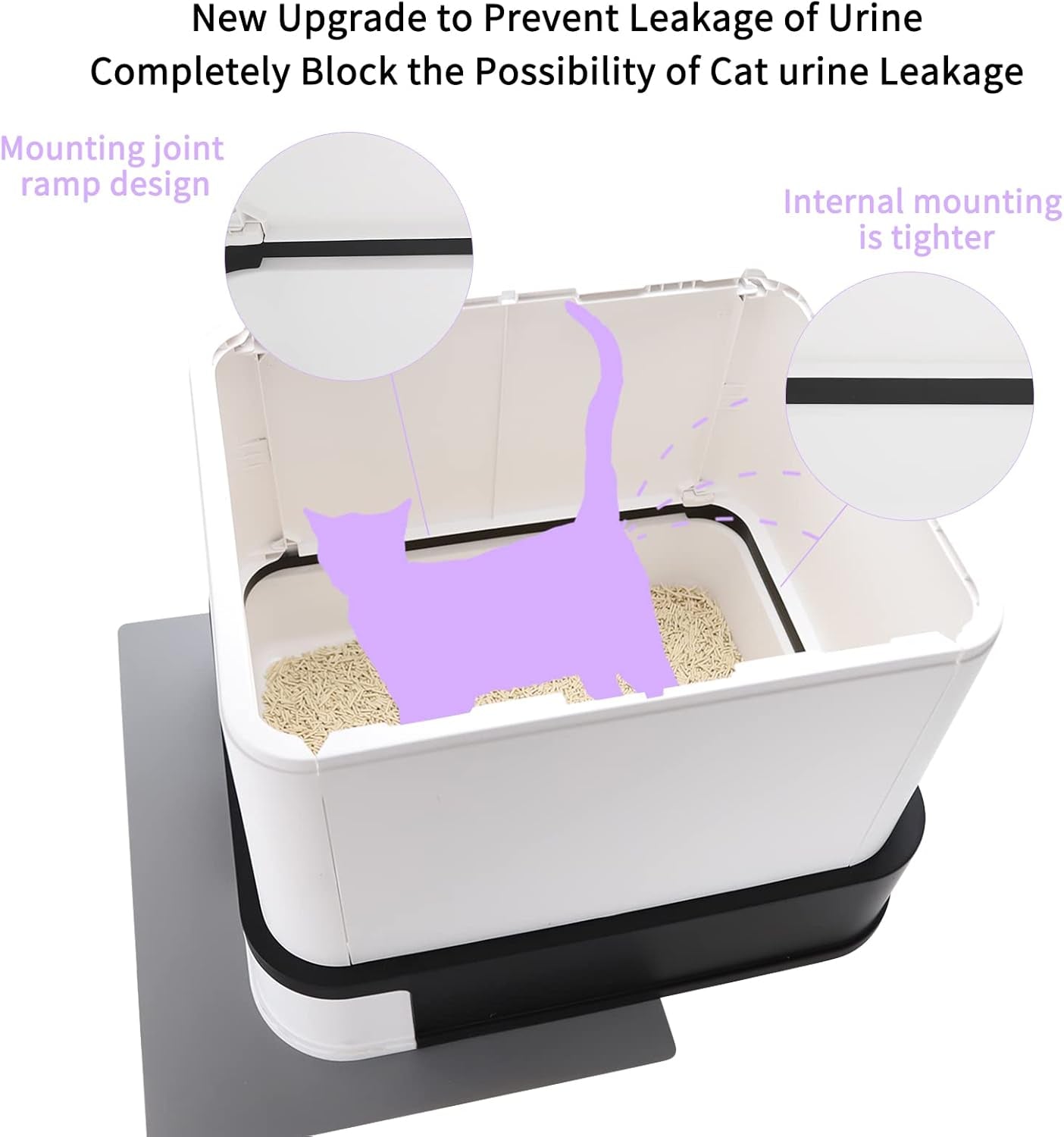 New Upgrade to Prevent Leakage of Urine
Completely Block the Possibility of Cat urine Leakage

Mounting joint ramp design

Internal mounting is tighter