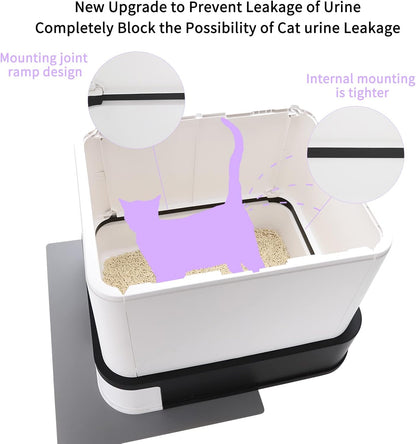 New Upgrade to Prevent Leakage of Urine
Completely Block the Possibility of Cat urine Leakage

Mounting joint ramp design

Internal mounting is tighter