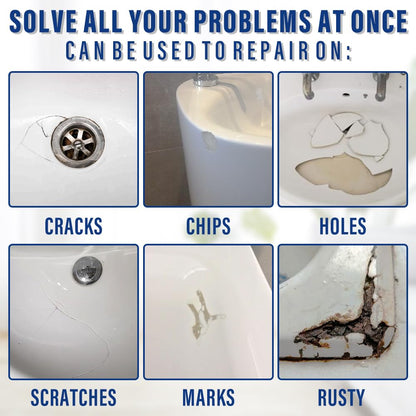 SOLVE ALL YOUR PROBLEMS AT ONCE
CAN BE USED TO REPAIR ON:

CRACKS

CHIPS

HOLES

SCRATCHES

MARKS

RUSTY