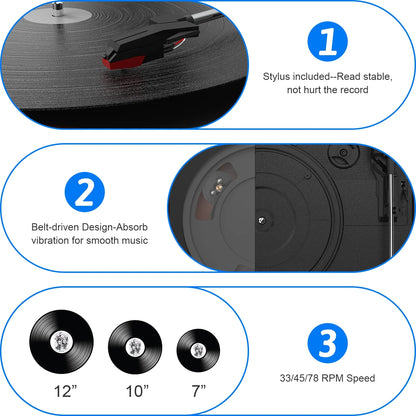 1

Stylus included--Read stable, not hurt the record

2

Belt-driven Design-Absorb vibration for smooth music

12”

10”

7”

3

33/45/78 RPM Speed