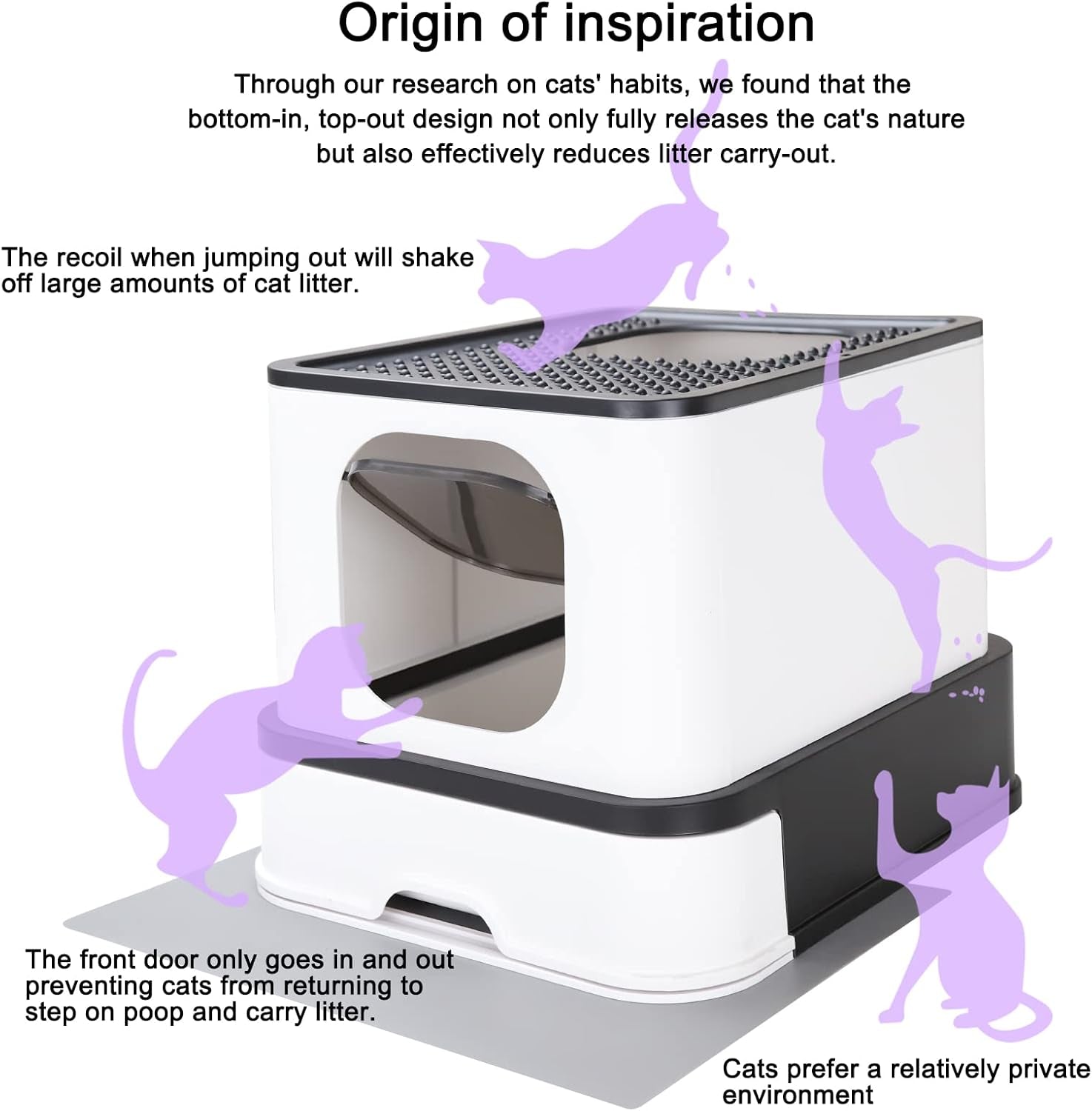 Origin of inspiration

Through our research on cats' habits, we found that the bottom-in, top-out design not only fully releases the cat's nature but also effectively reduces litter carry-out.

The recoil when jumping out will shake off large amounts of cat litter.

The front door only goes in and out preventing cats from returning to step on poop and carry litter.

Cats prefer a relatively private environment