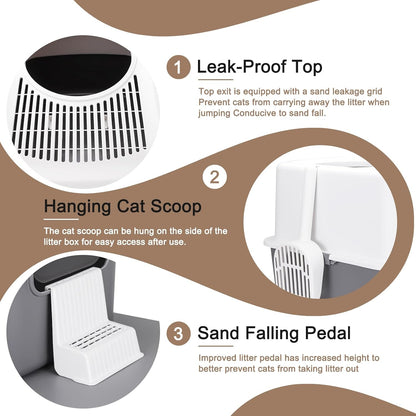 1 Leak-Proof Top

Top exit is equipped with a sand leakage grid Prevent cats from carrying away the litter when jumping Conducive to sand fall.

2

Hanging Cat Scoop

The cat scoop can be hung on the side of the litter box for easy access after use.

3 Sand Falling Pedal

Improved litter pedal has increased height to better prevent cats from taking litter out